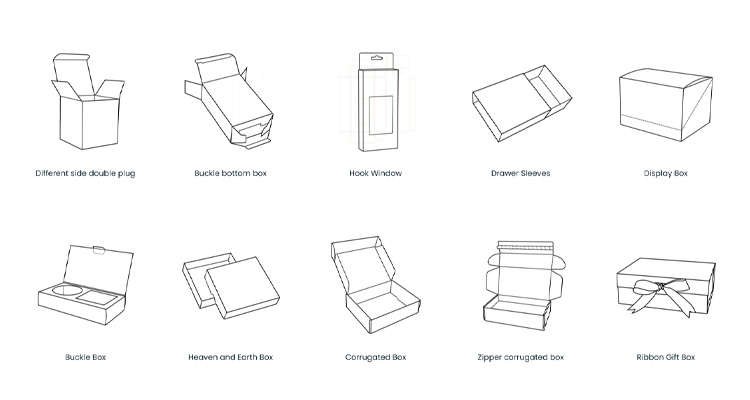 Different side double plug

Buckle bottom box

Hook Window

Drawer Sleeves

Display Box

Buckle Box

Heaven and Earth Box

Corrugated Box

Zipper corrugated box

Ribbon Gift Box